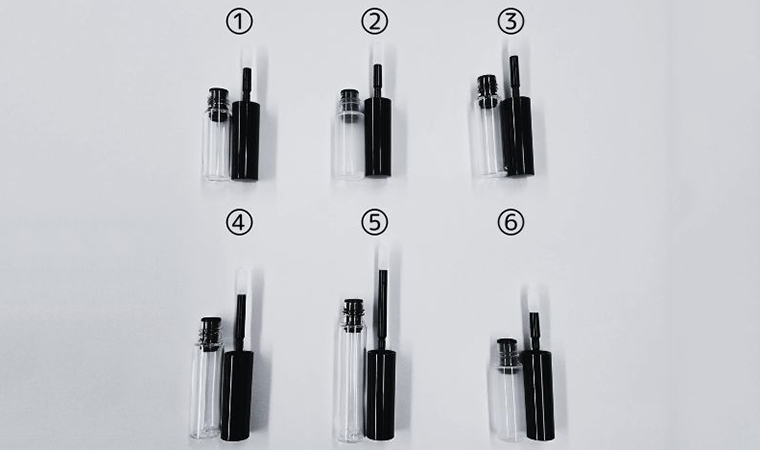 ①
②
③
④
⑤
⑥